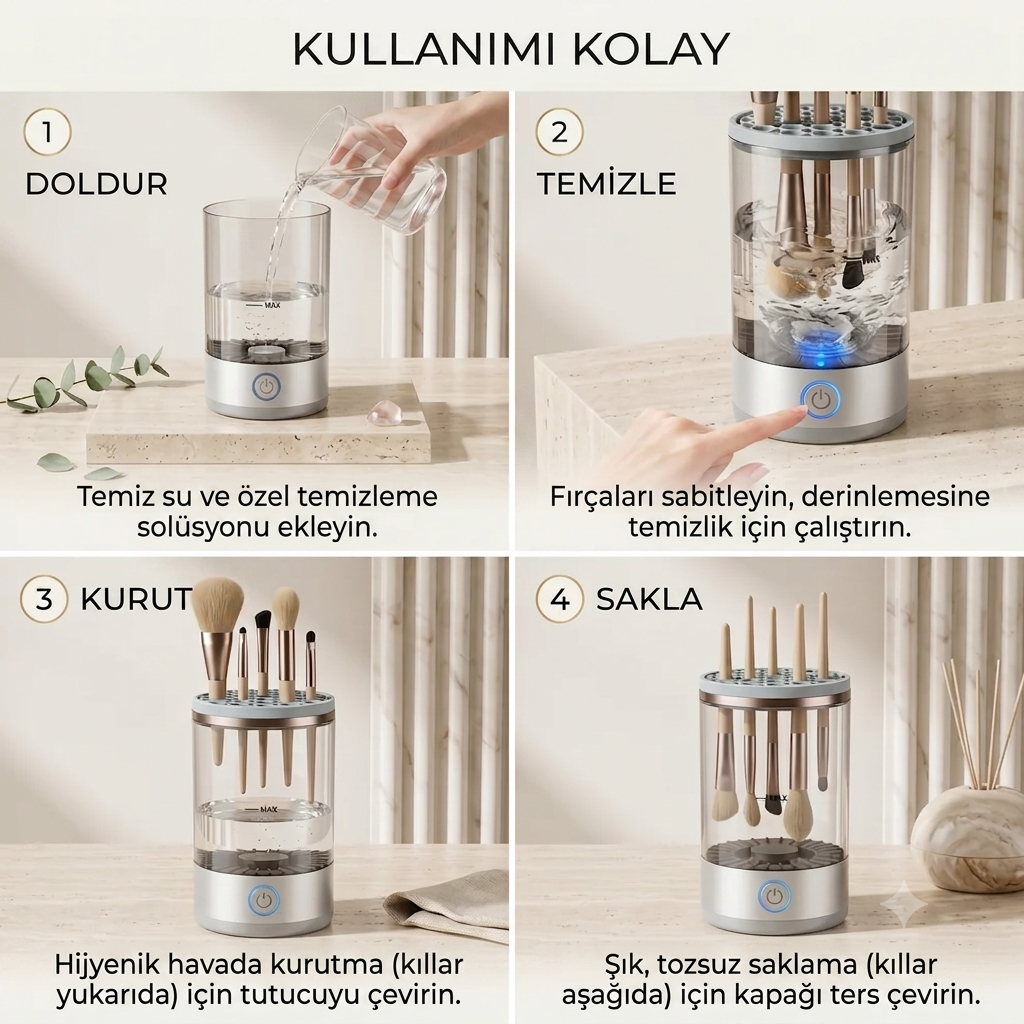 KULLANIMI KOLAY

1

DOLDUR

MAX

Temiz su ve özel temizleme solüsyonu ekleyin.

2

TEMİZLE

Fırçaları sabitleyin, derinlemesine temizlik için çalıştırın.

3 KURUT

MAX

Hijyenik havada kurutma (kıllar yukarıda) için tutucuyu çevirin.

4 SAKLA

MAX

Şık, tozsuz saklama (kıllar aşağıda) için kapağı ters çevirin.